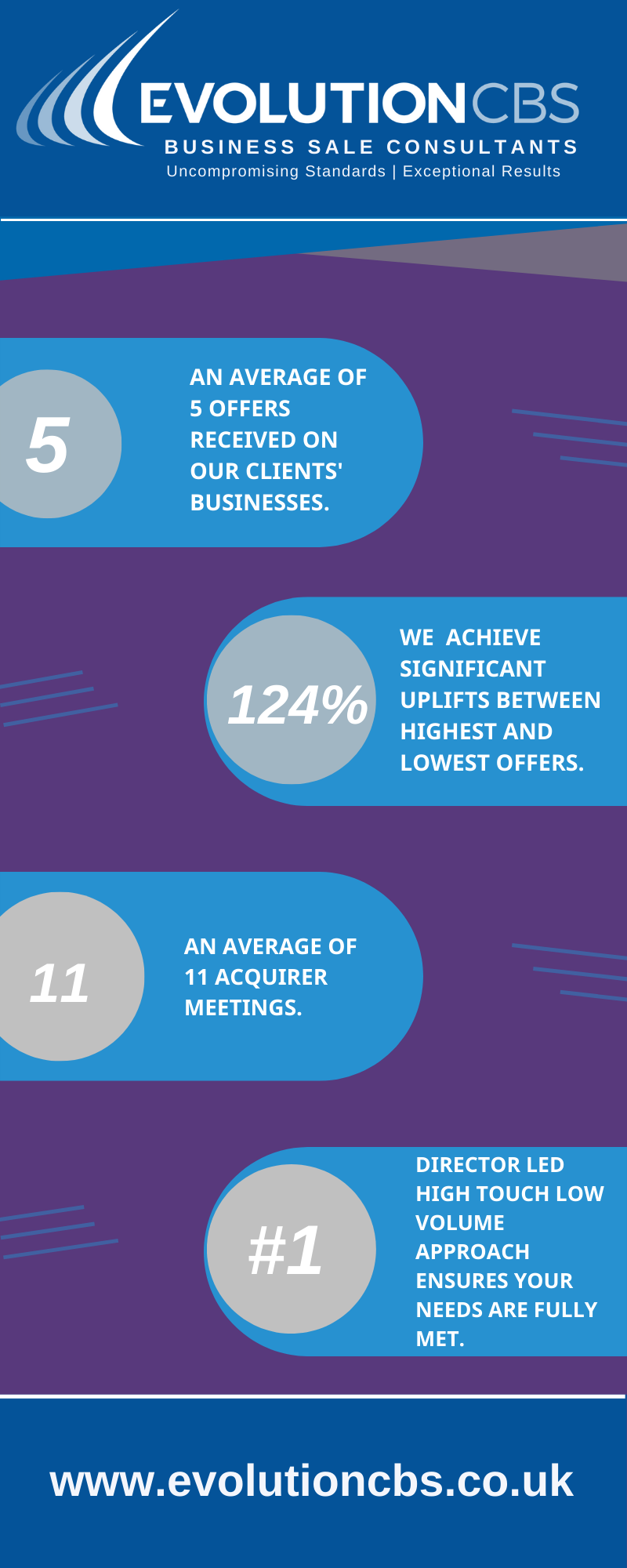 EVOLUTIONCBS
BUSINESS SALE CONSULTANTS
Uncompromising Standards | Exceptional Results

5

AN AVERAGE OF 5 OFFERS RECEIVED ON OUR CLIENTS' BUSINESSES.

124%

WE ACHIEVE SIGNIFICANT UPLIFTS BETWEEN HIGHEST AND LOWEST OFFERS.

11

AN AVERAGE OF 11 ACQUIRER MEETINGS.

#1

DIRECTOR LED HIGH TOUCH LOW VOLUME APPROACH ENSURES YOUR NEEDS ARE FULLY MET.

www.evolutioncbs.co.uk